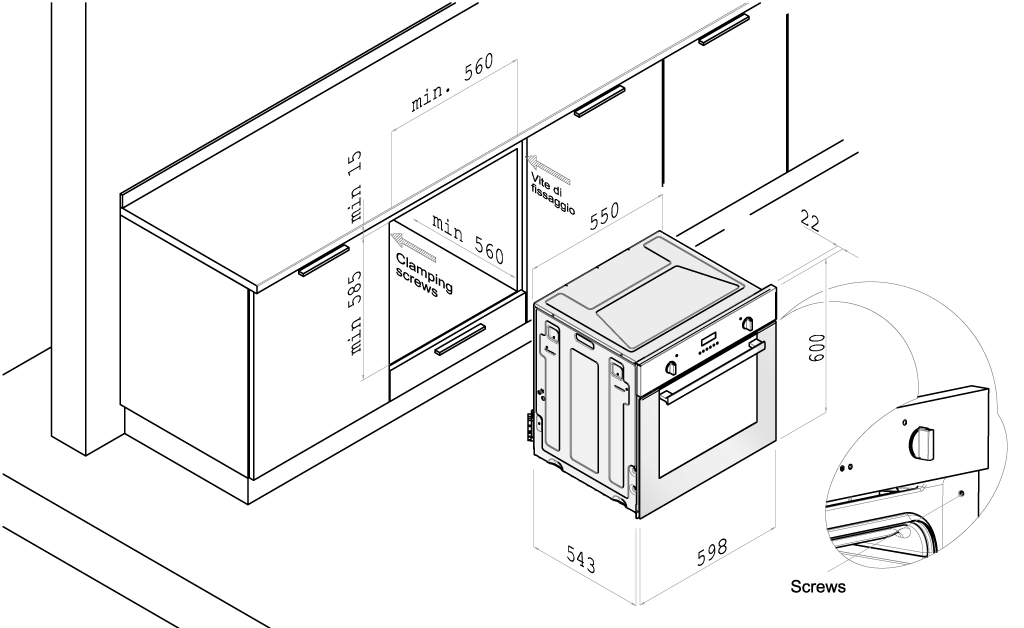 min. 560
min 15
Vite di fissaggio
min 560
550
22
Clamping screws
min 585
600
543
598
Screws