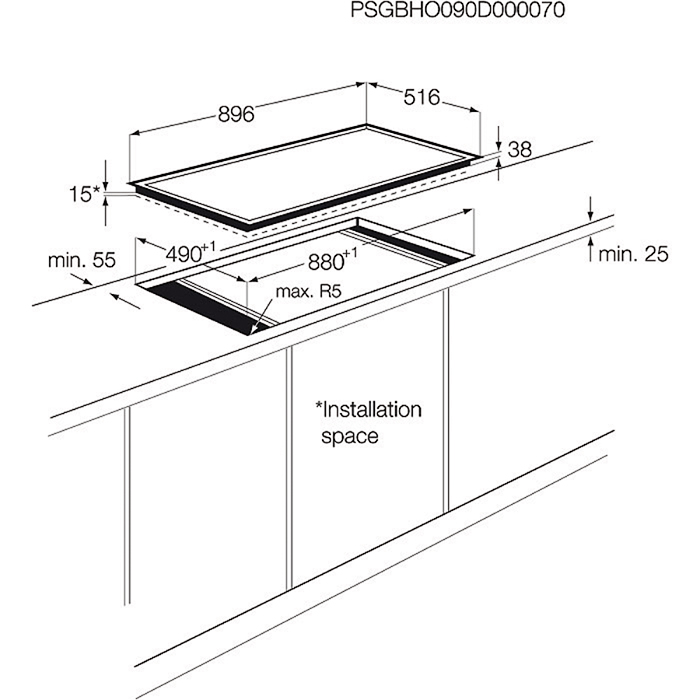 PSGBHO090D000070

896

516

38

15*

min. 55

$490^{+1}$

$880^{+1}$

min. 25

max. R5

*Installation space